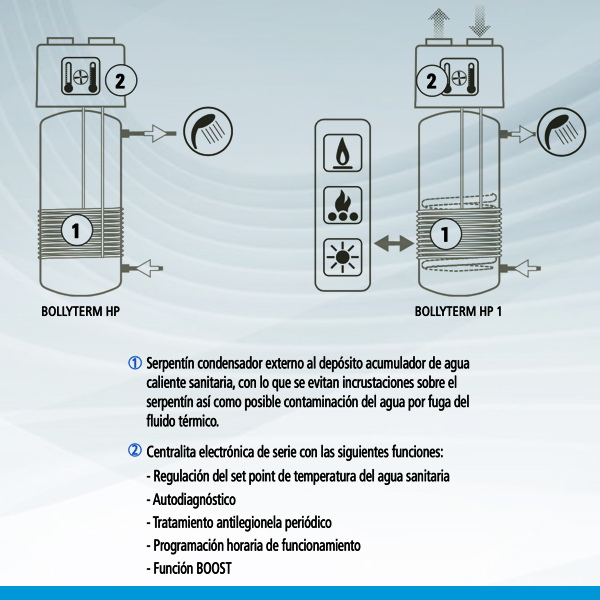 2

1

BOLLYTERM HP

2

1

BOLLYTERM HP 1

① Serpentín condensador externo al depósito acumulador de agua caliente sanitaria, con lo que se evitan incrustaciones sobre el serpentín así como posible contaminación del agua por fuga del fluido térmico.

② Centralita electrónica de serie con las siguientes funciones:
- Regulación del set point de temperatura del agua sanitaria
- Autodiagnóstico
- Tratamiento antilegionela periódico
- Programación horaria de funcionamiento
- Función BOOST